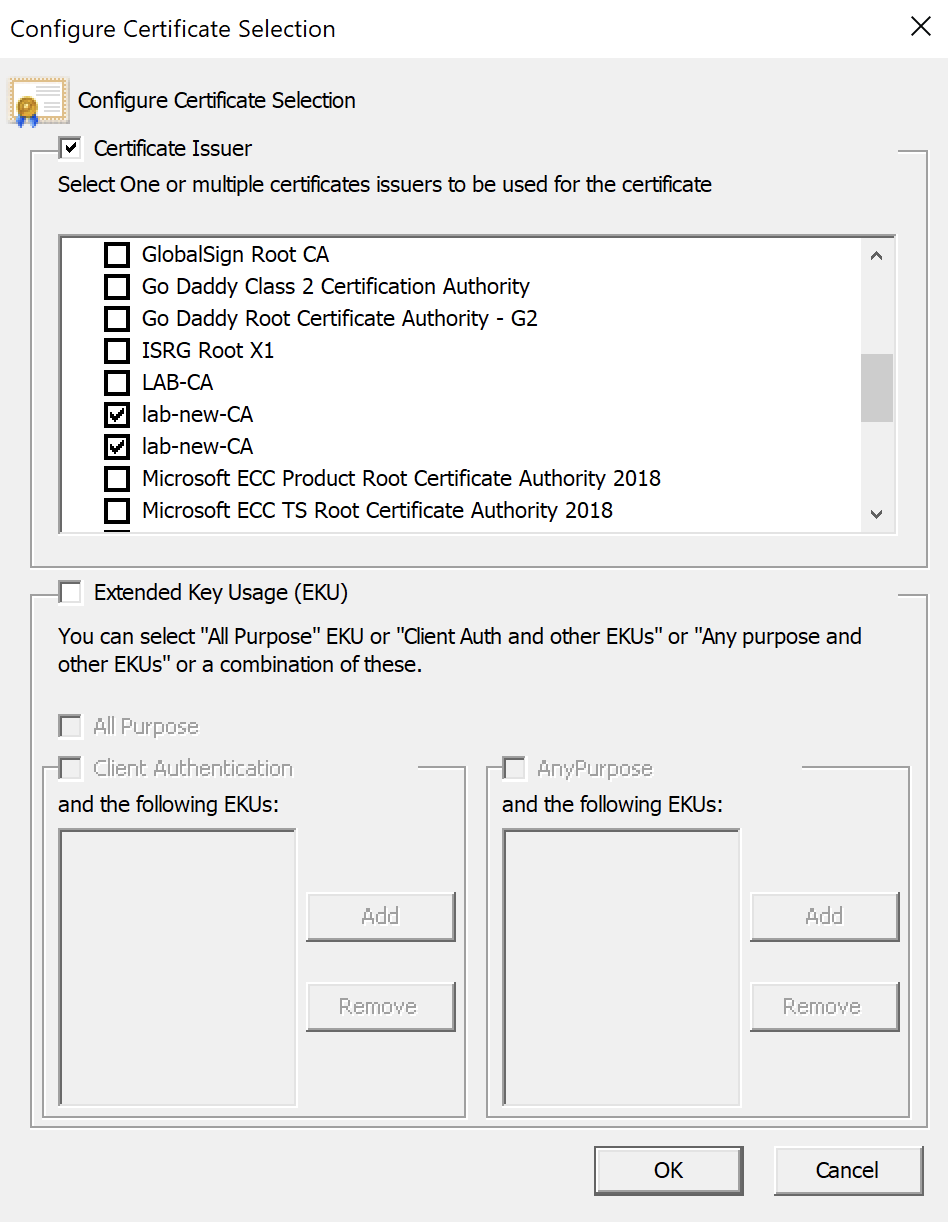 Configure Certificate Selection

Configure Certificate Selection

Certificate Issuer

Select One or multiple certificates issuers to be used for the certificate

GlobalSign Root CA
Go Daddy Class 2 Certification Authority
Go Daddy Root Certificate Authority - G2
ISRG Root X1
LAB-CA
lab-new-CA
lab-new-CA
Microsoft ECC Product Root Certificate Authority 2018
Microsoft ECC TS Root Certificate Authority 2018

Extended Key Usage (EKU)

You can select "All Purpose" EKU or "Client Auth and other EKUs" or "Any purpose and other EKUs" or a combination of these.

All Purpose

Client Authentication
and the following EKUs:

Add

Remove

AnyPurpose
and the following EKUs:

Add

Remove

OK

Cancel